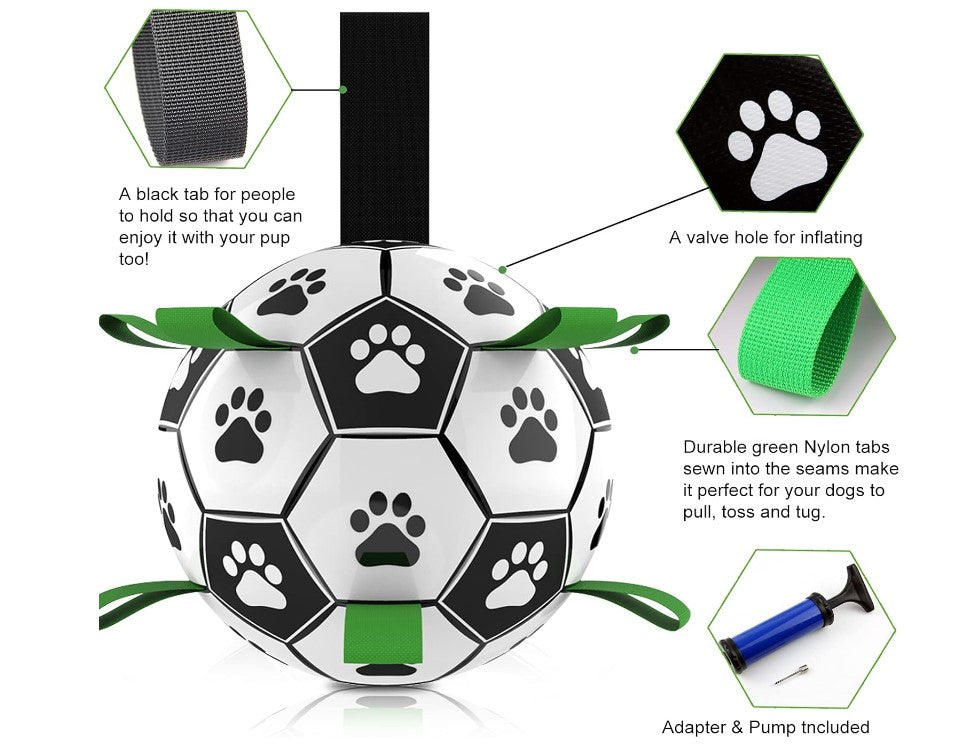 A black tab for people to hold so that you can enjoy it with your pup too!

A valve hole for inflating

Durable green Nylon tabs sewn into the seams make it perfect for your dogs to pull, toss and tug.

Adapter & Pump tncluded