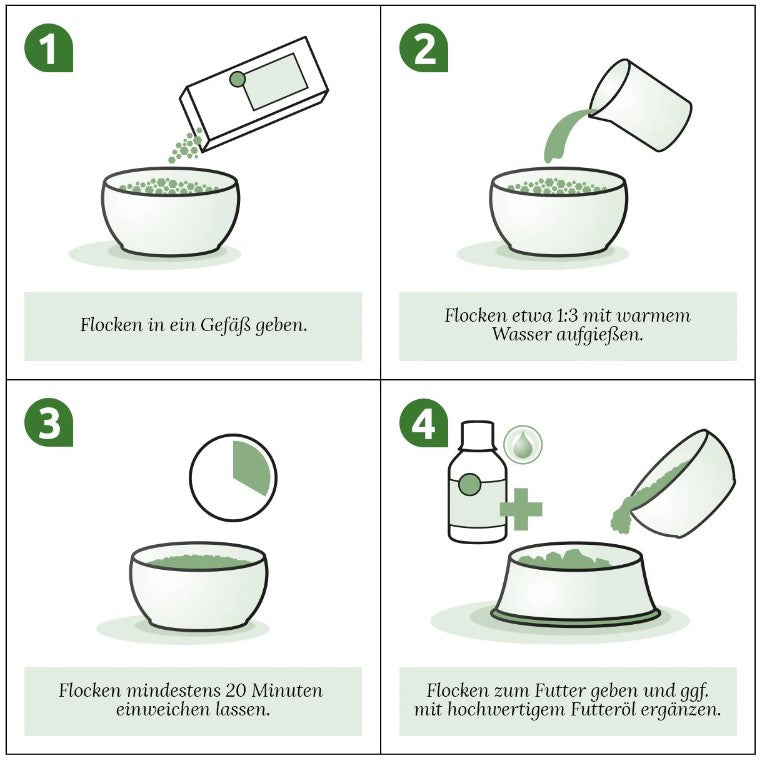 1

Flocken in ein Gefäß geben.

2

Flocken etwa 1:3 mit warmem Wasser aufgießen.

3

Flocken mindestens 20 Minuten einweichen lassen.

4

Flocken zum Futter geben und ggf. mit hochwertigem Futteröl ergänzen.